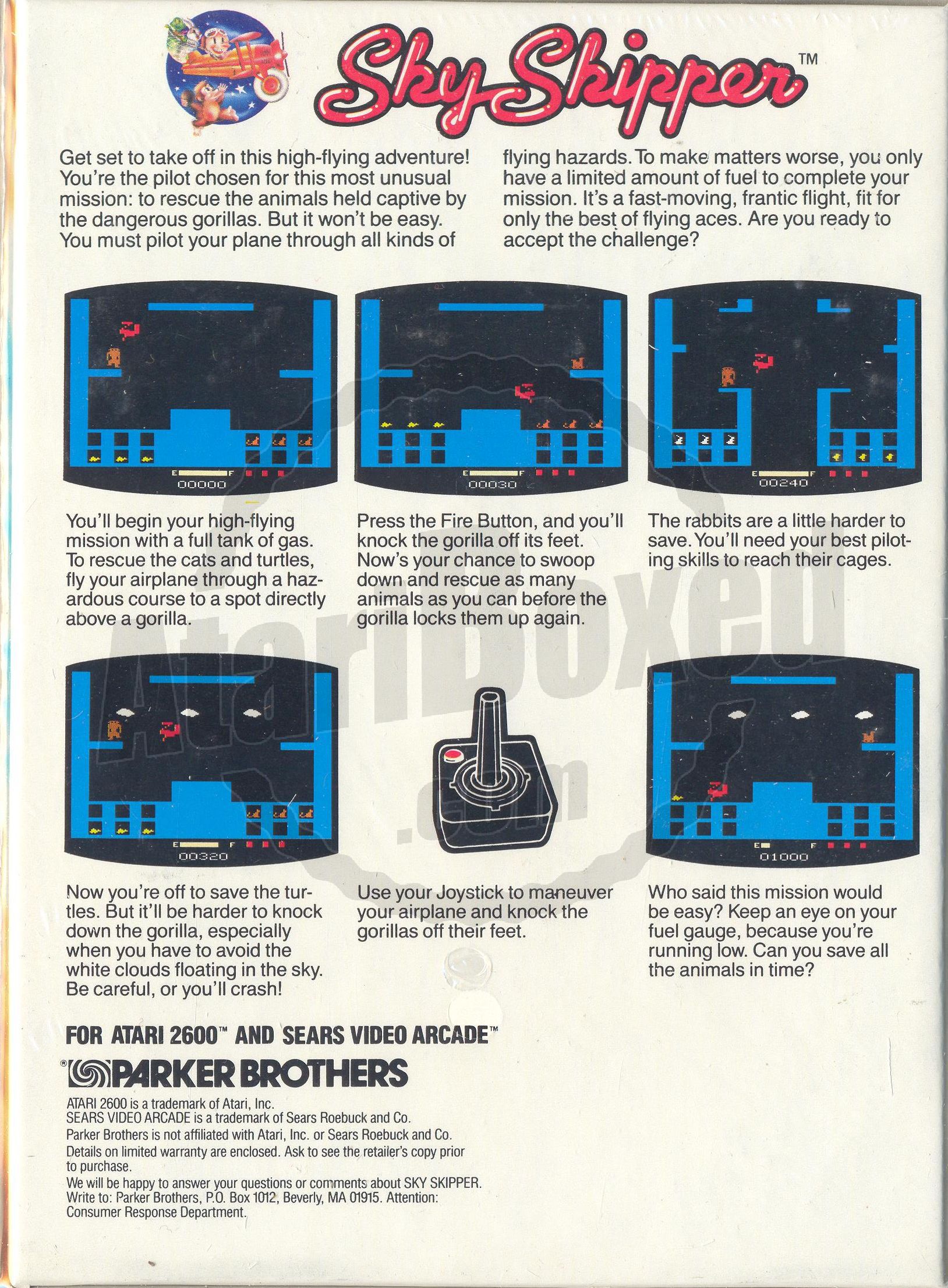 Sky Skipper™

Get set to take off in this high-flying adventure! You're the pilot chosen for this most unusual mission: to rescue the animals held captive by the dangerous gorillas. But it won't be easy. You must pilot your plane through all kinds of flying hazards. To make matters worse, you only have a limited amount of fuel to complete your mission. It's a fast-moving, frantic flight, fit for only the best of flying aces. Are you ready to accept the challenge?

E F
00000

E F
00030

E F
00240

You'll begin your high-flying mission with a full tank of gas. To rescue the cats and turtles, fly your airplane through a hazardous course to a spot directly above a gorilla.

Press the Fire Button, and you'll knock the gorilla off its feet. Now's your chance to swoop down and rescue as many animals as you can before the gorilla locks them up again.

The rabbits are a little harder to save. You'll need your best piloting skills to reach their cages.

AtariBoxed.com

E F
00320

E F
01000

Now you're off to save the turtles. But it'll be harder to knock down the gorilla, especially when you have to avoid the white clouds floating in the sky. Be careful, or you'll crash!

Use your Joystick to maneuver your airplane and knock the gorillas off their feet.

Who said this mission would be easy? Keep an eye on your fuel gauge, because you're running low. Can you save all the animals in time?

FOR ATARI 2600™ AND SEARS VIDEO ARCADE™

® PARKER BROTHERS

ATARI 2600 is a trademark of Atari, Inc.
SEARS VIDEO ARCADE is a trademark of Sears Roebuck and Co.
Parker Brothers is not affiliated with Atari, Inc. or Sears Roebuck and Co.
Details on limited warranty are enclosed. Ask to see the retailer's copy prior to purchase.
We will be happy to answer your questions or comments about SKY SKIPPER. Write to: Parker Brothers, P.O. Box 1012, Beverly, MA 01915. Attention: Consumer Response Department.